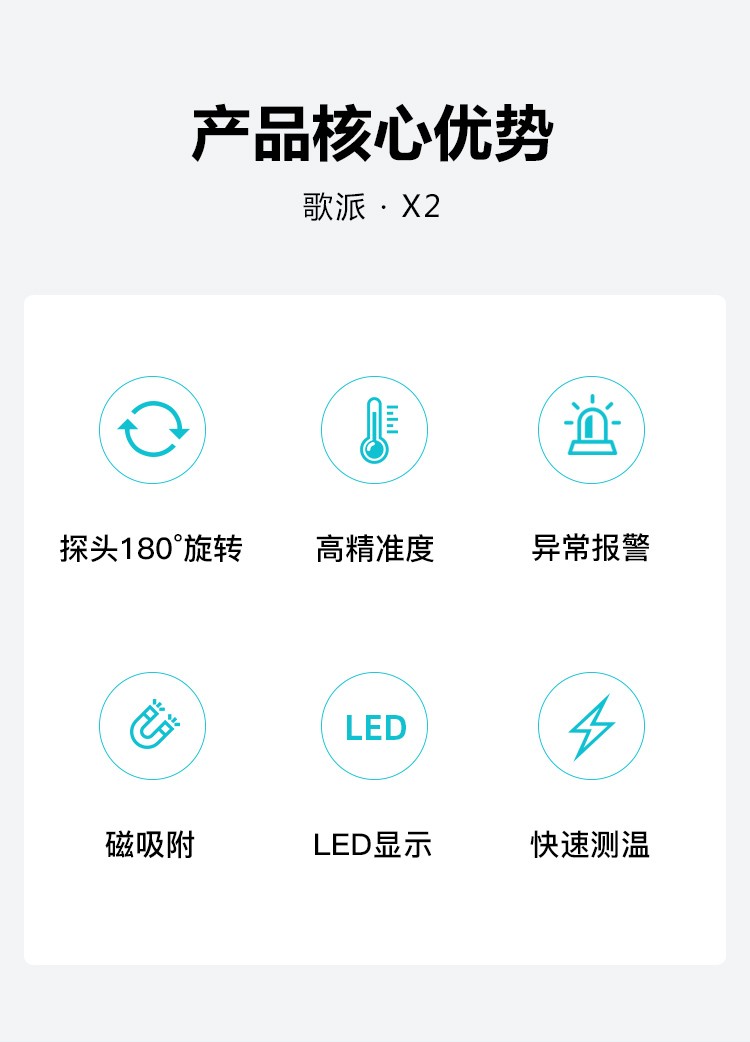 产品核心优势

歌派 · X2

探头180°旋转

高精准度

异常报警

LED

磁吸附

LED显示

快速测温